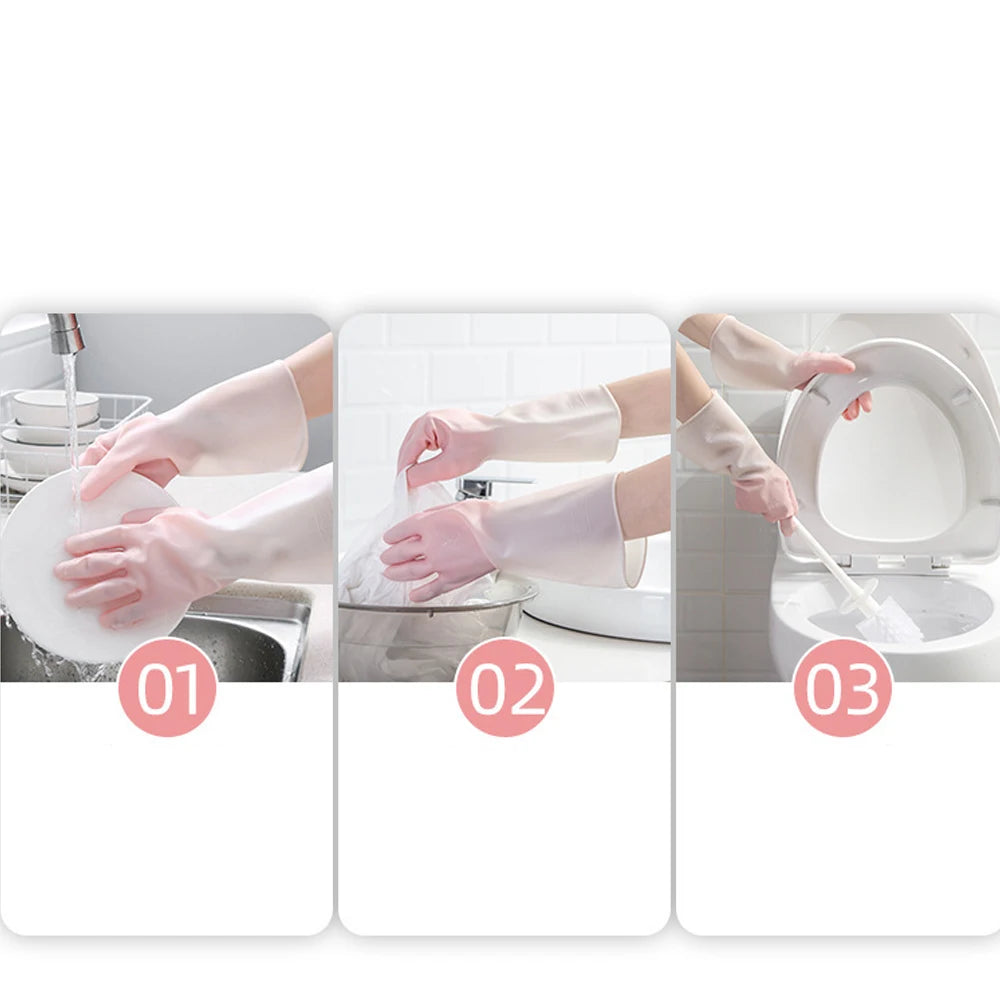 01

02

03