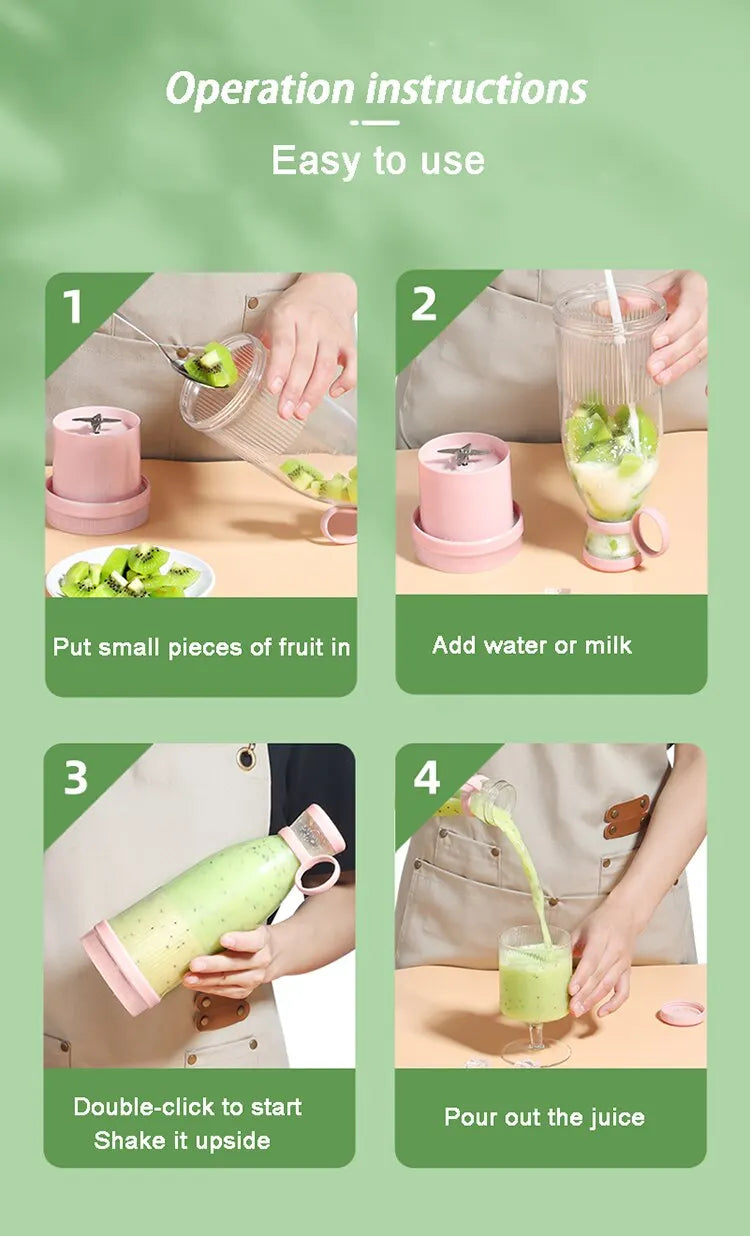 Operation instructions

Easy to use

1

Put small pieces of fruit in

2

Add water or milk

3

Double-click to start
Shake it upside

4

Pour out the juice